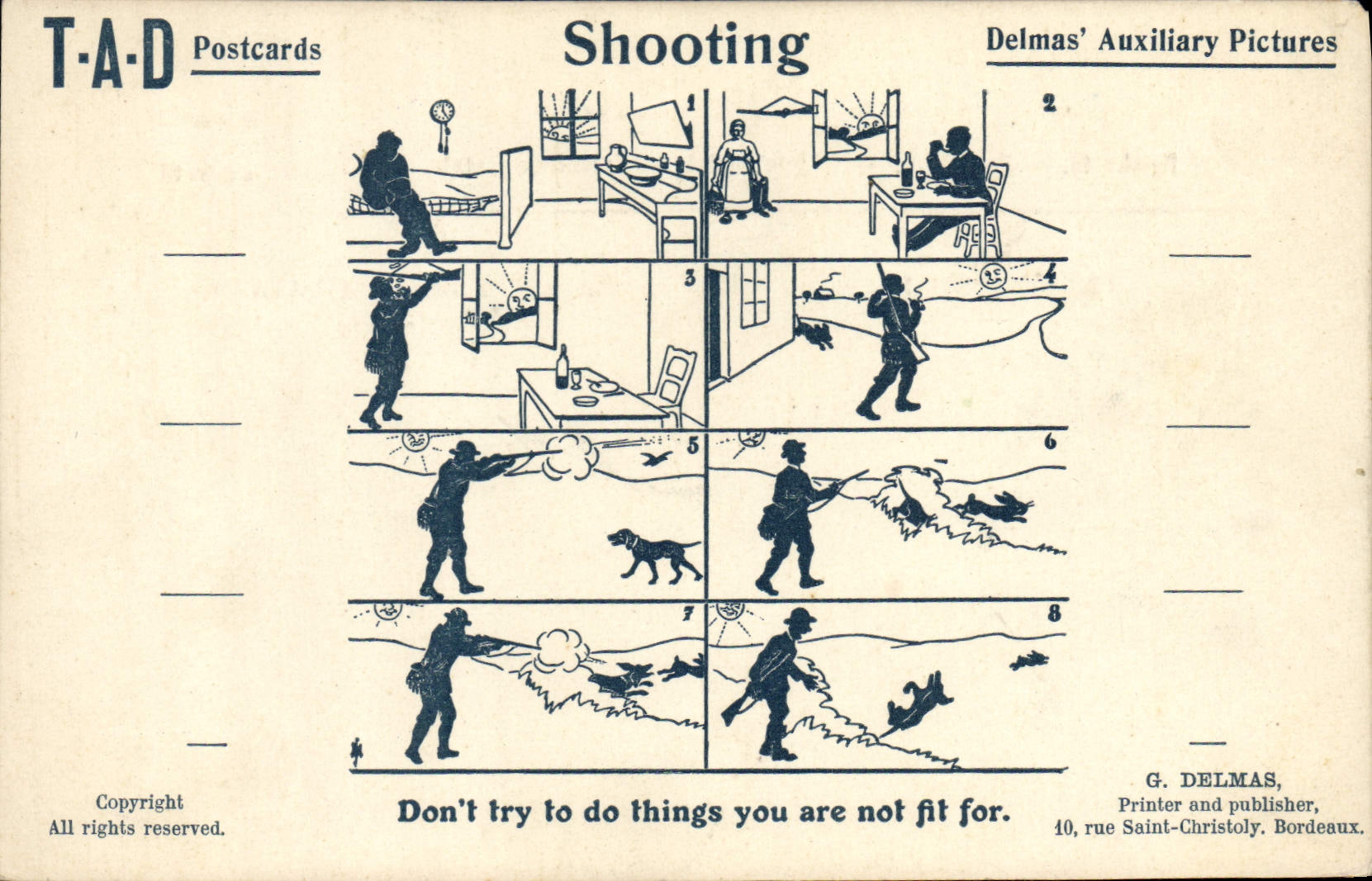 T-A-D Postcards

Shooting

Delmas' Auxiliary Pictures

1

2

3

4

5

6

7

8

Copyright
All rights reserved.

Don't try to do things you are not fit for.

G. DELMAS,
Printer and publisher,
10, rue Saint-Christoly. Bordeaux.